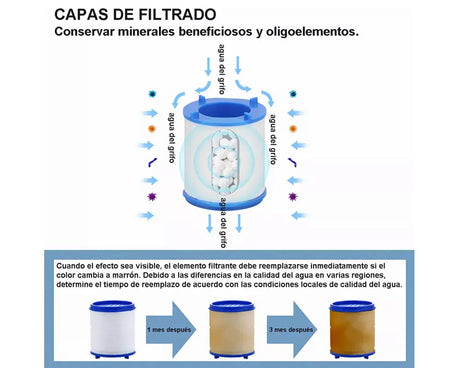 CAPAS DE FILTRADO
Conservar minerales beneficiosos y oligoelementos.

agua del grifo

agua del grifo

agua del grifo

agua del grifo

Cuando el efecto sea visible, el elemento filtrante debe reemplazarse inmediatamente si el color cambia a marrón. Debido a las diferencias en la calidad del agua en varias regiones, determine el tiempo de reemplazo de acuerdo con las condiciones locales de calidad del agua.

1 mes después

3 mes después