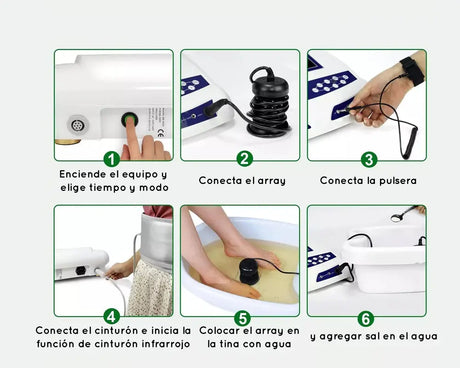 1
Enciende el equipo y elige tiempo y modo

2
Conecta el array

3
Conecta la pulsera

4
Conecta el cinturón e inicia la función de cinturón infrarrojo

5
Colocar el array en la tina con agua

6
y agregar sal en el agua